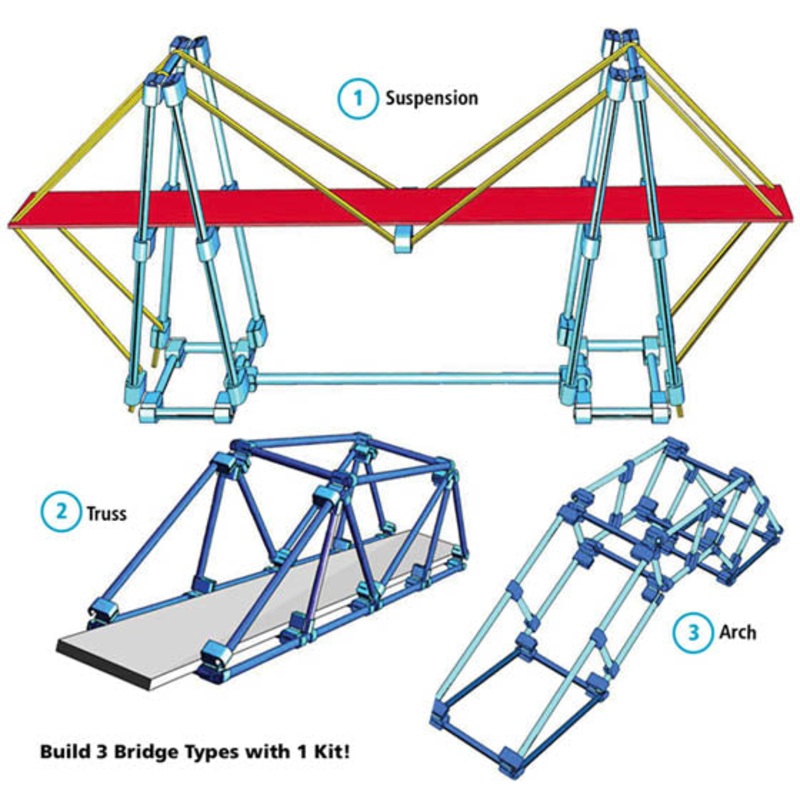 1 Suspension

2 Truss

3 Arch

Build 3 Bridge Types with 1 Kit!